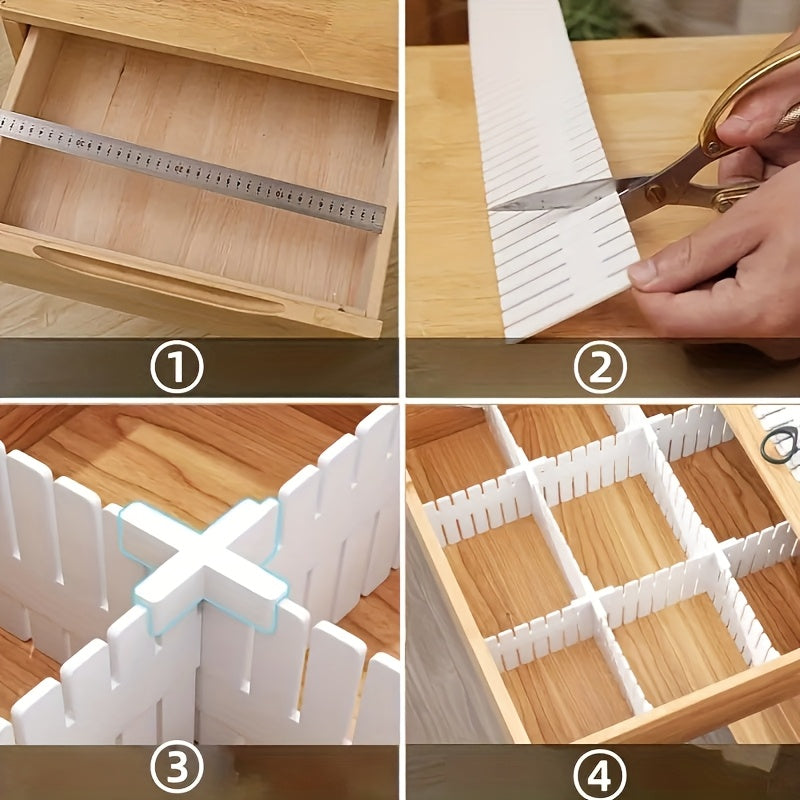 ①

②

③

④